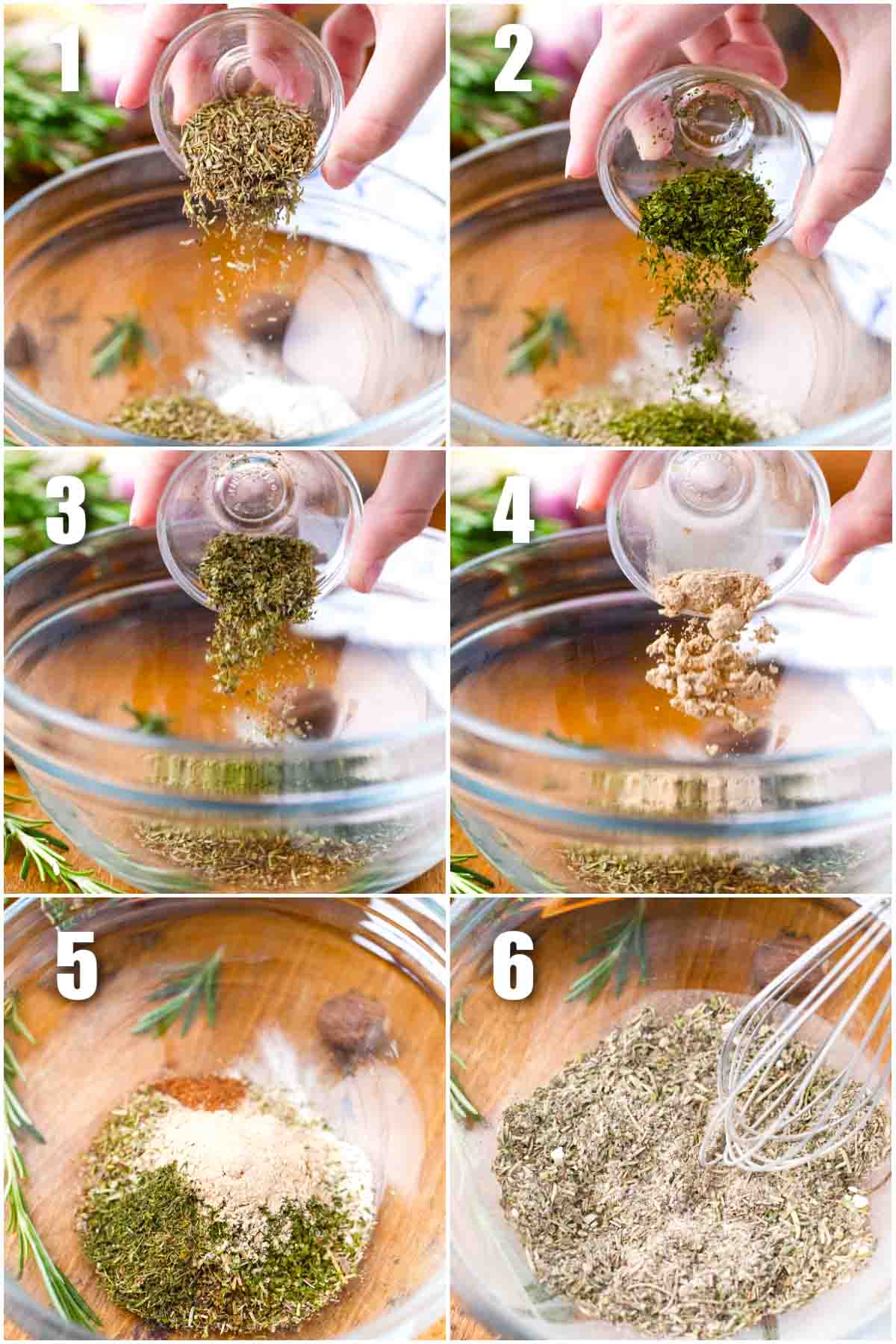 1

2

3

4

5

6