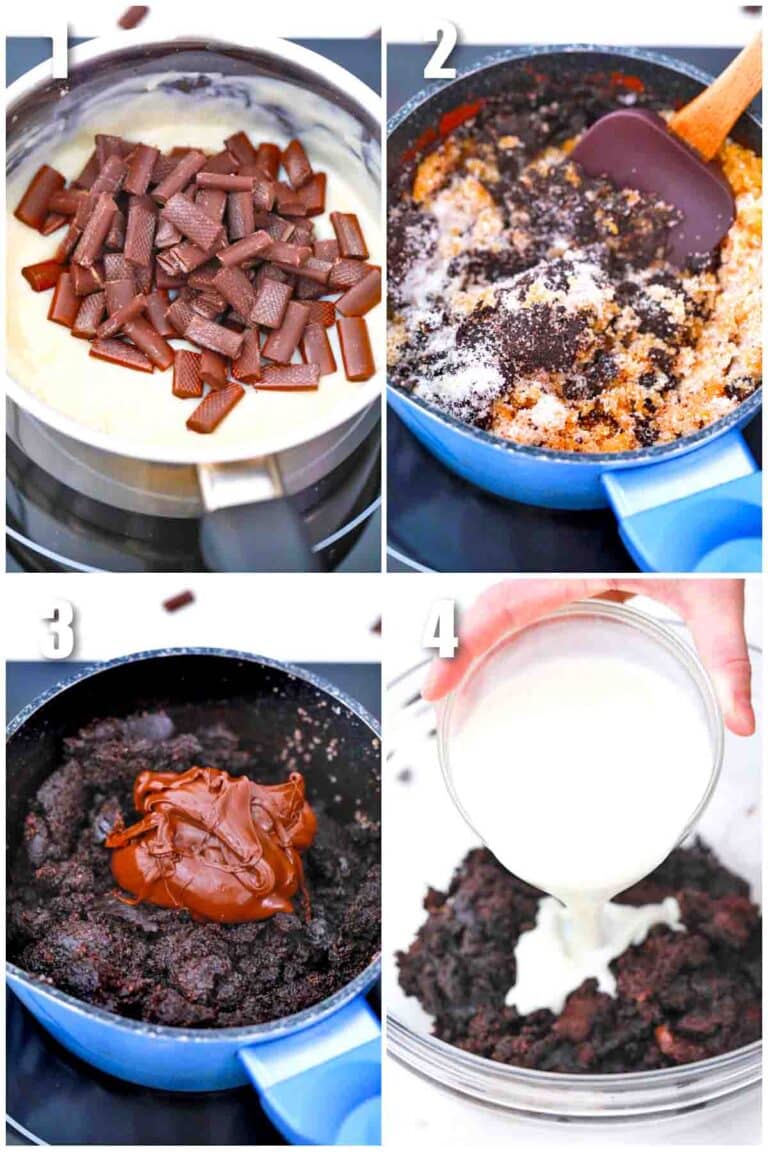 1

2

3

4