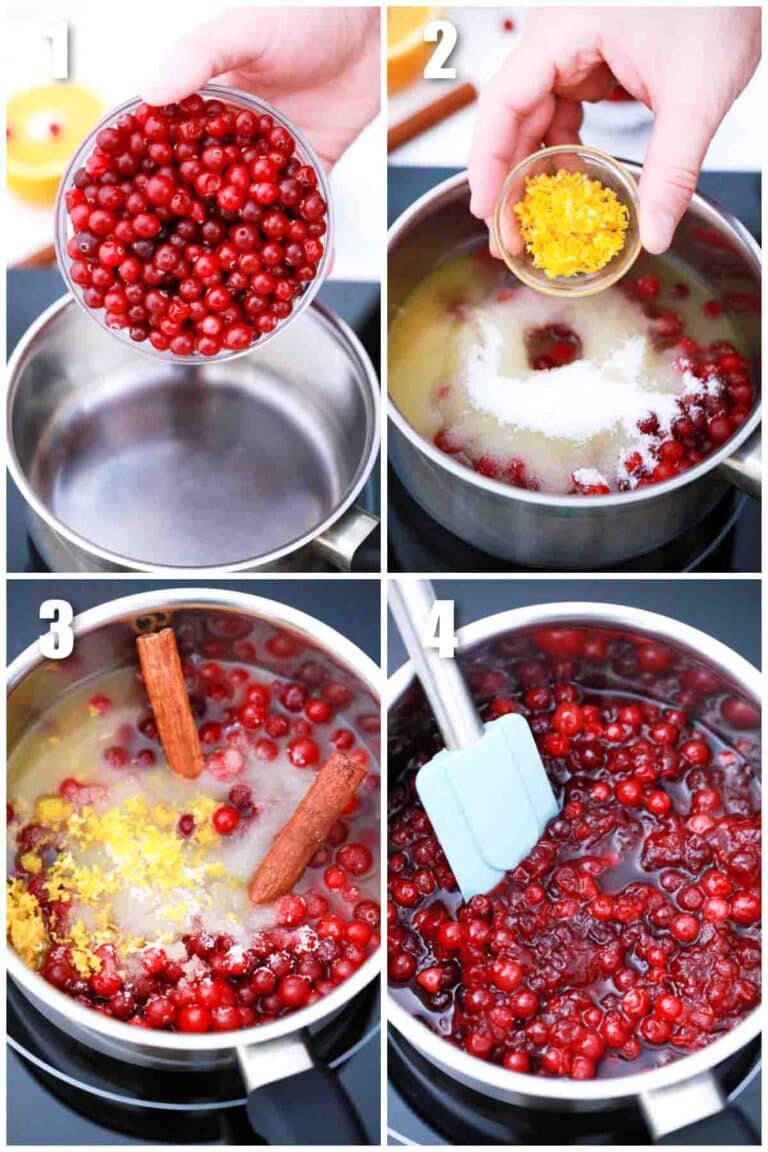 1
2
3
4