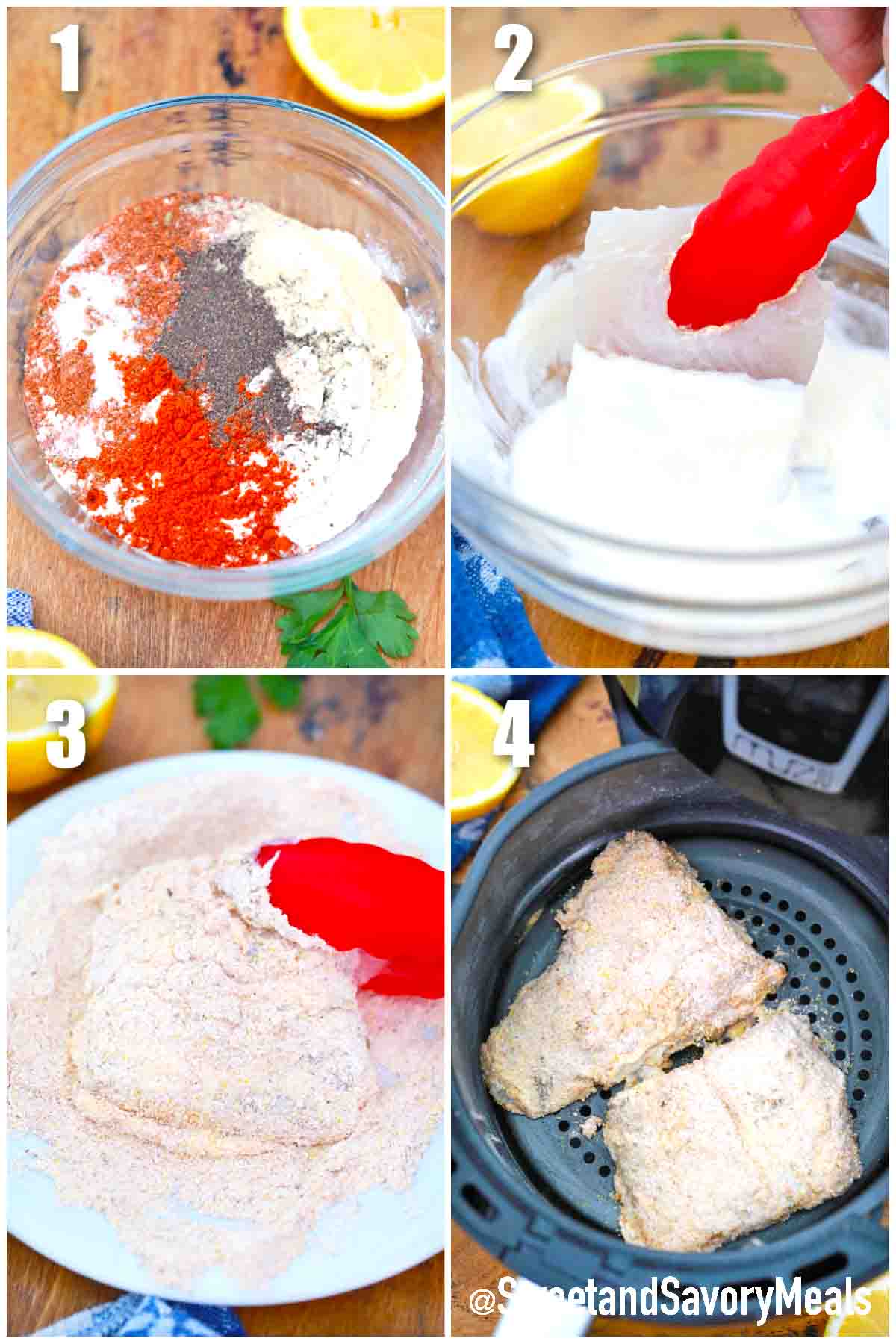 1

2

3

4

@SweetandSavoryMeals