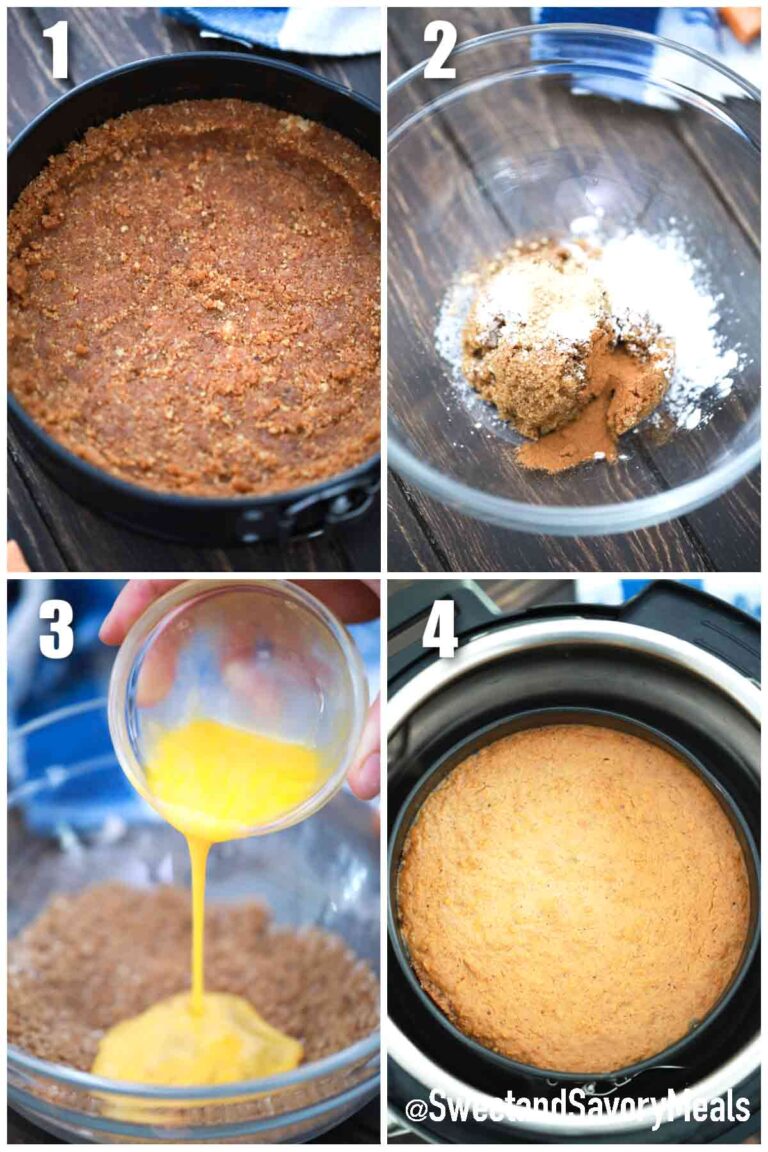 1

2

3

4

@SweetandSavoryMeals