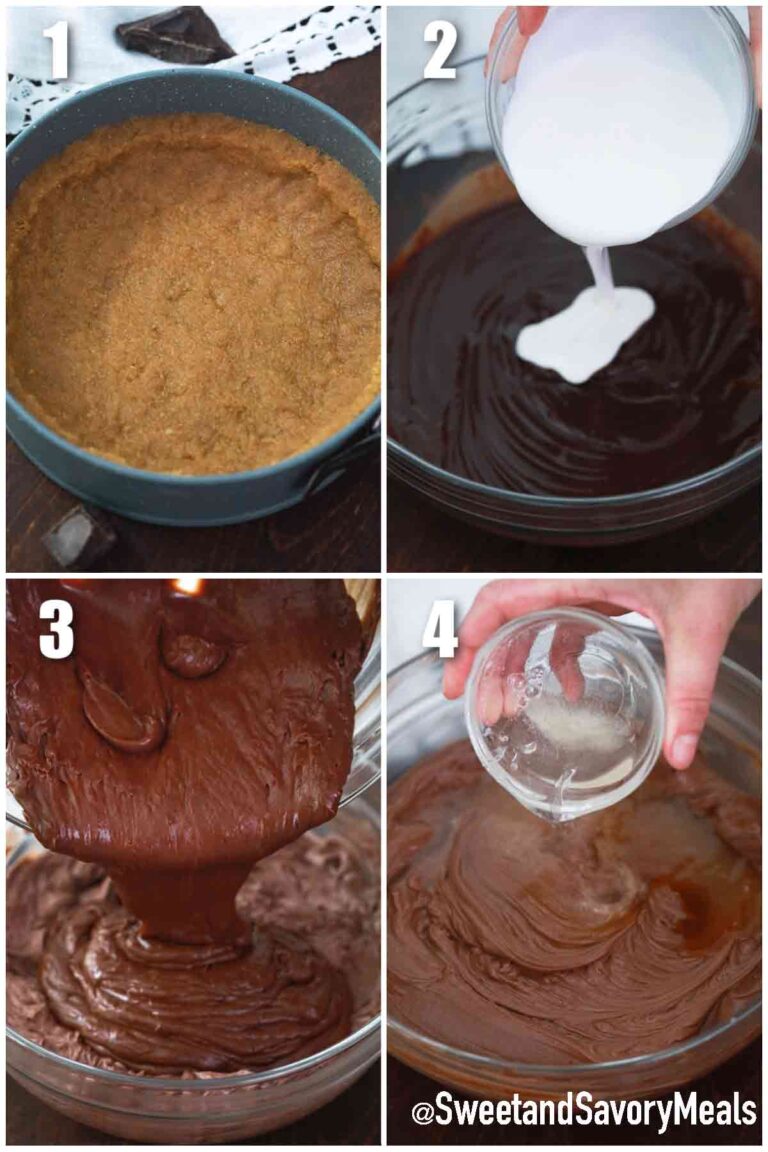 1

2

3

4

@SweetandSavoryMeals