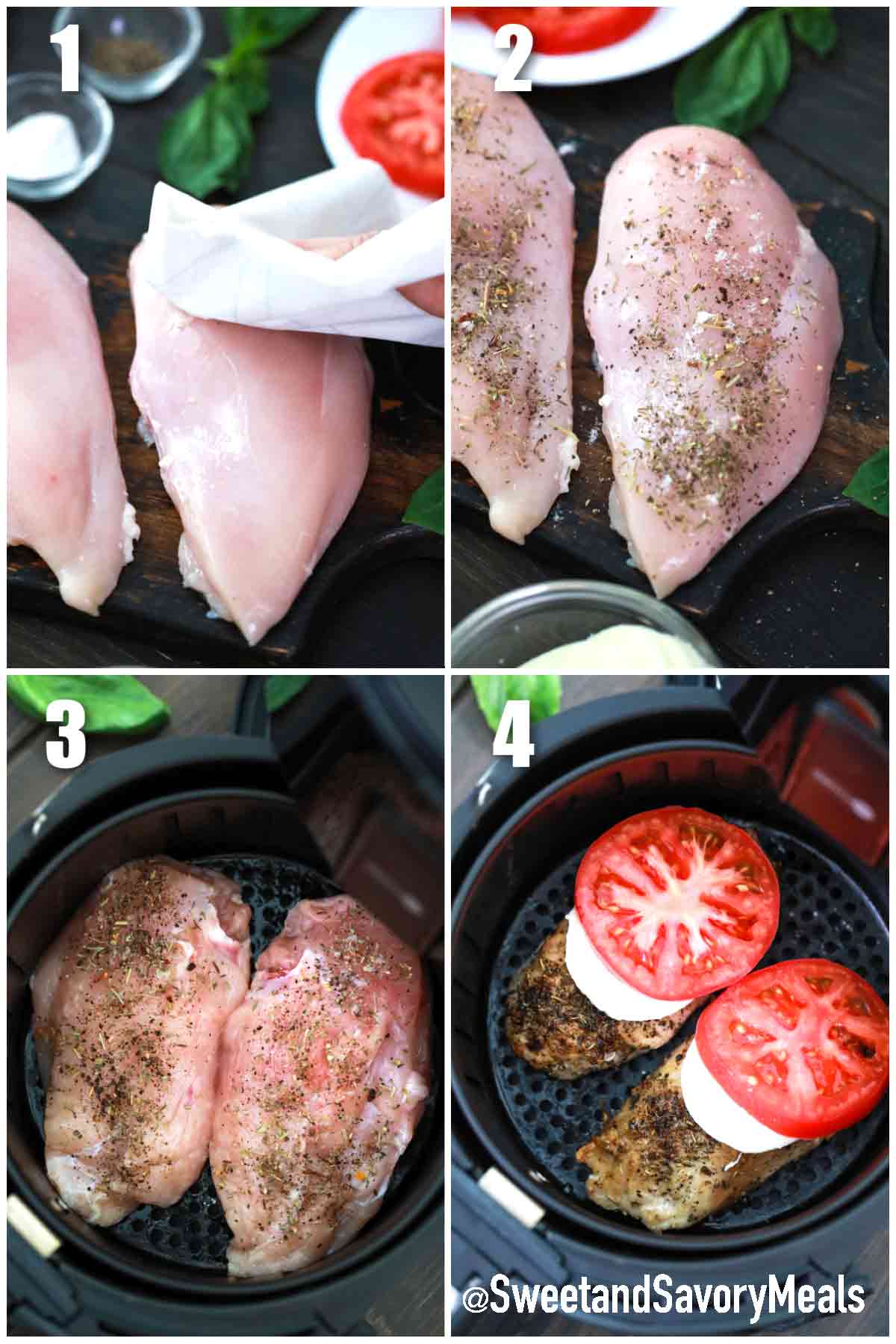 1

2

3

4

@SweetandSavoryMeals