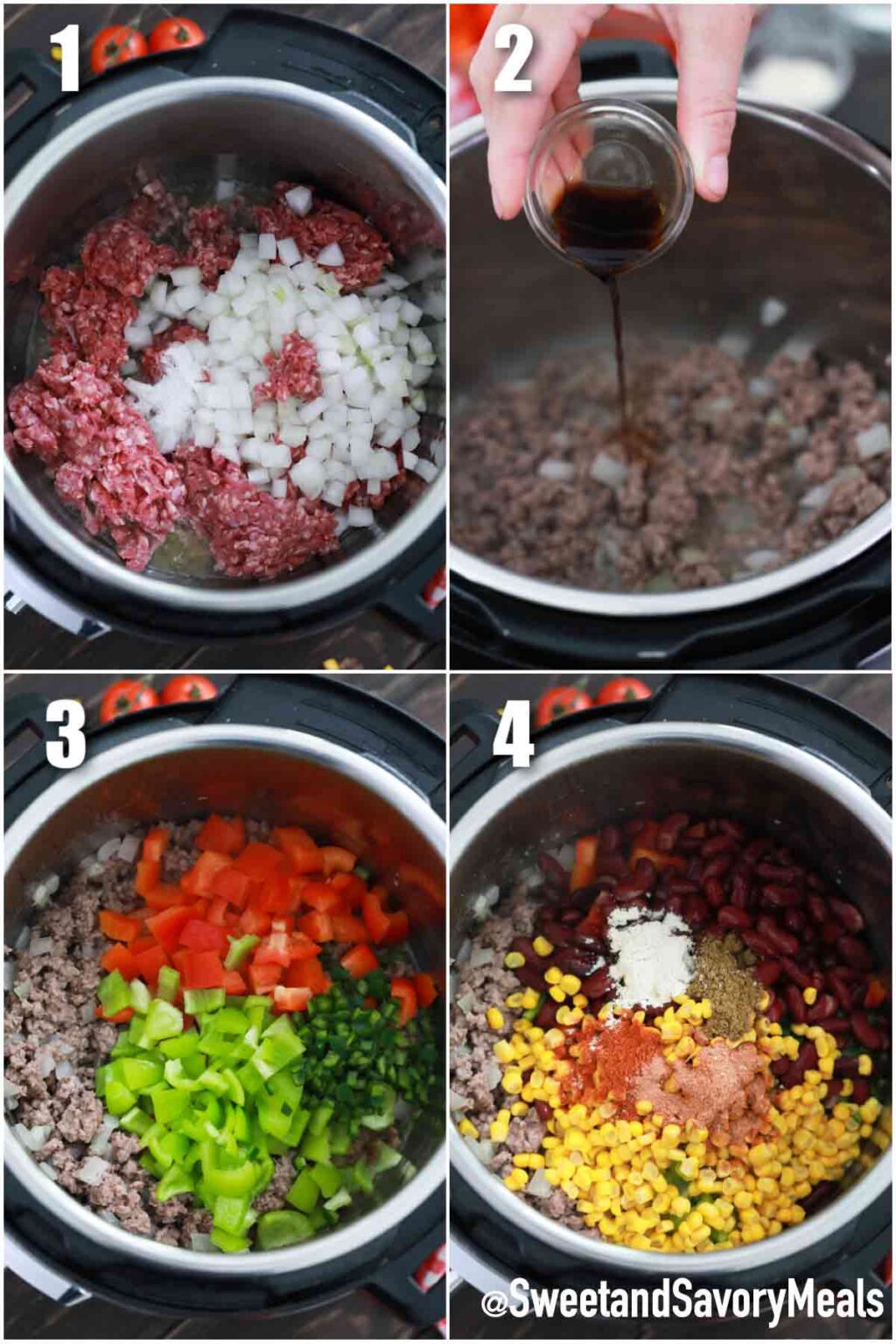 1

2

3

4

@SweetandSavoryMeals