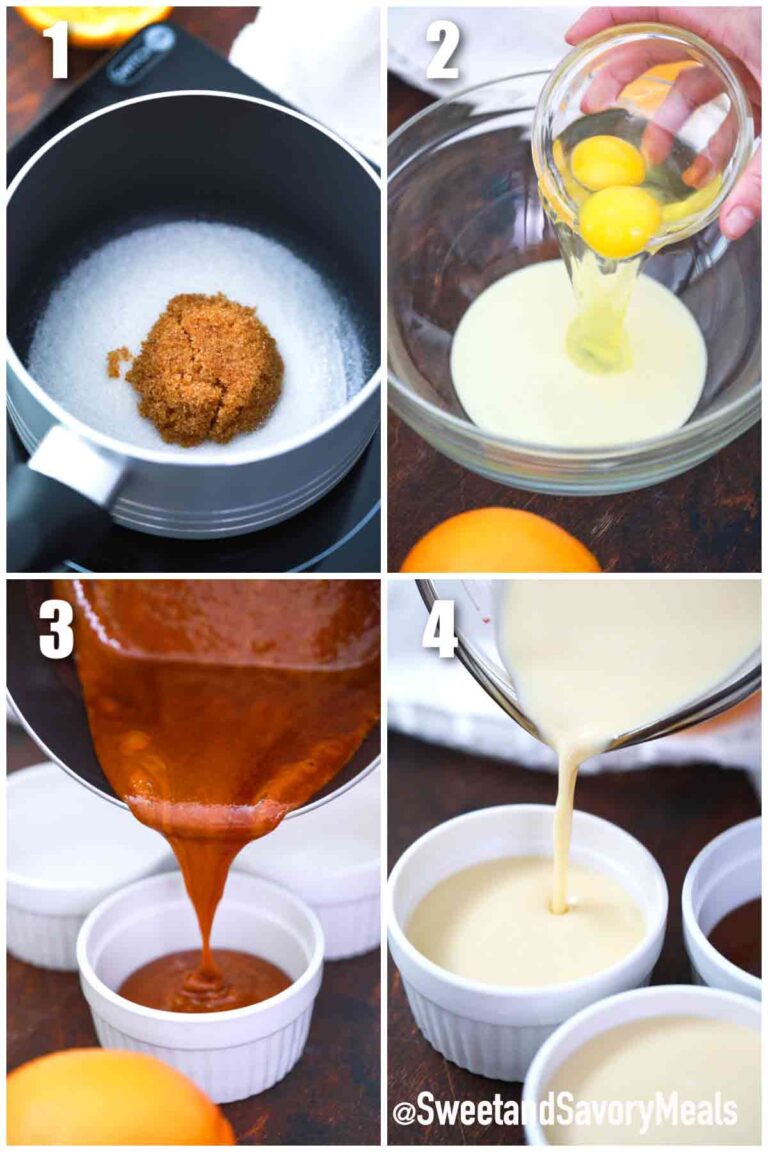 1

2

3

4

@SweetandSavoryMeals