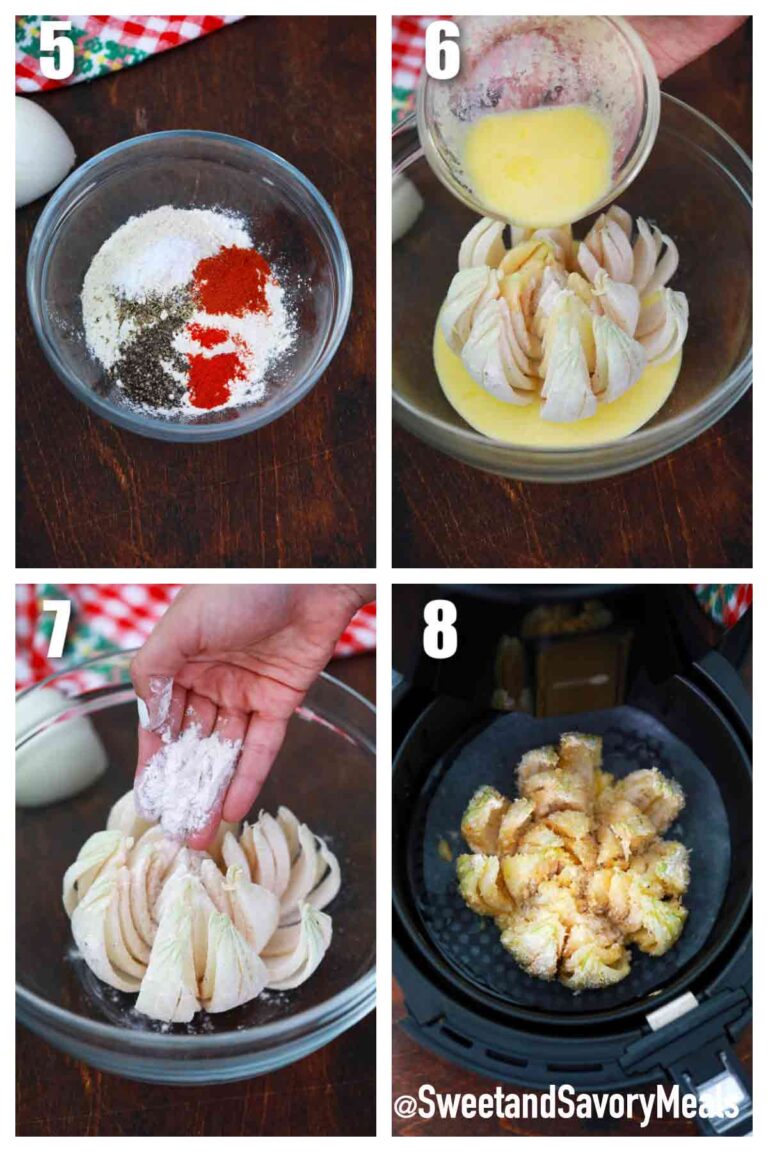 5

6

7

8

@SweetandSavoryMeals