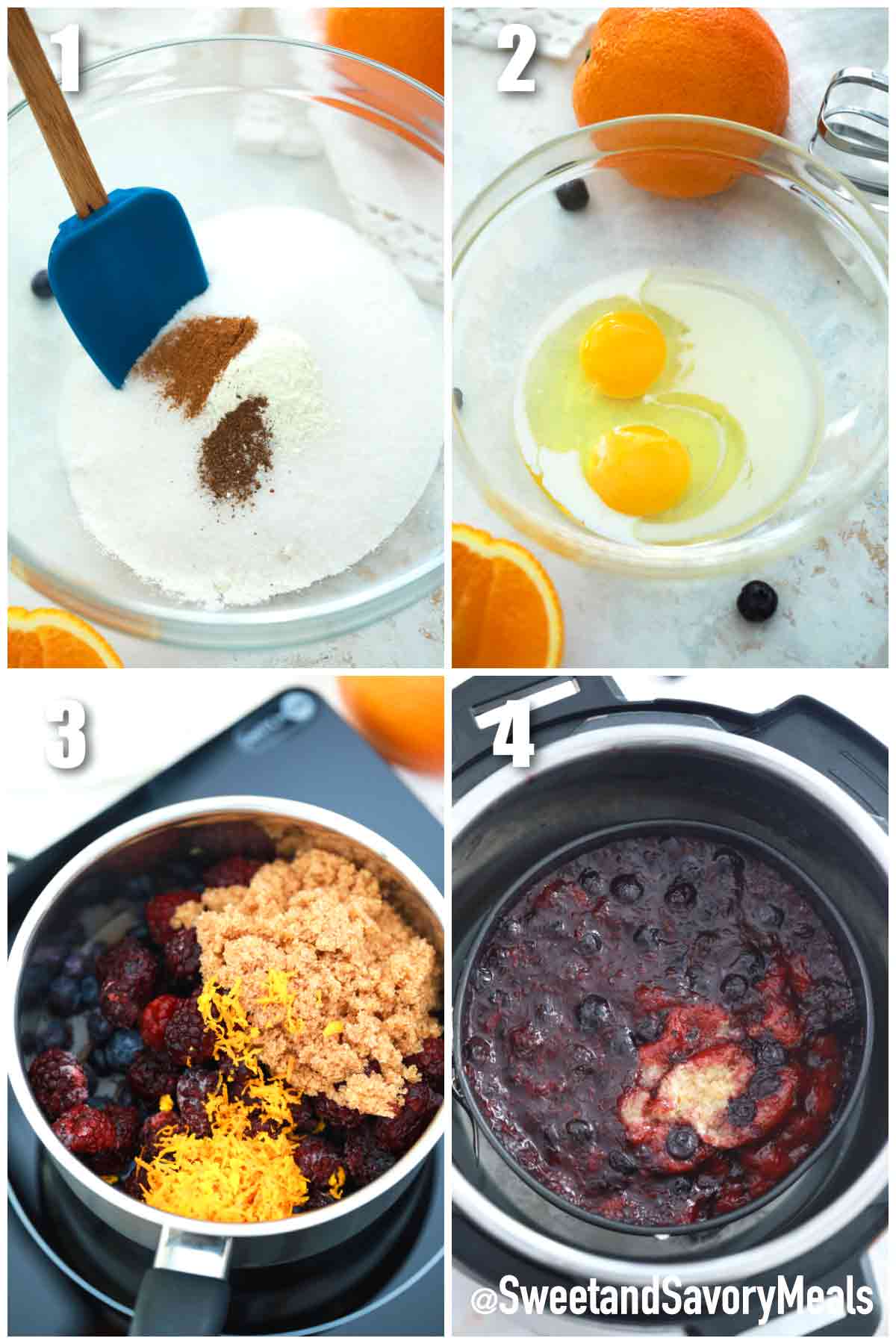 1

2

3

4

@SweetandSavoryMeals