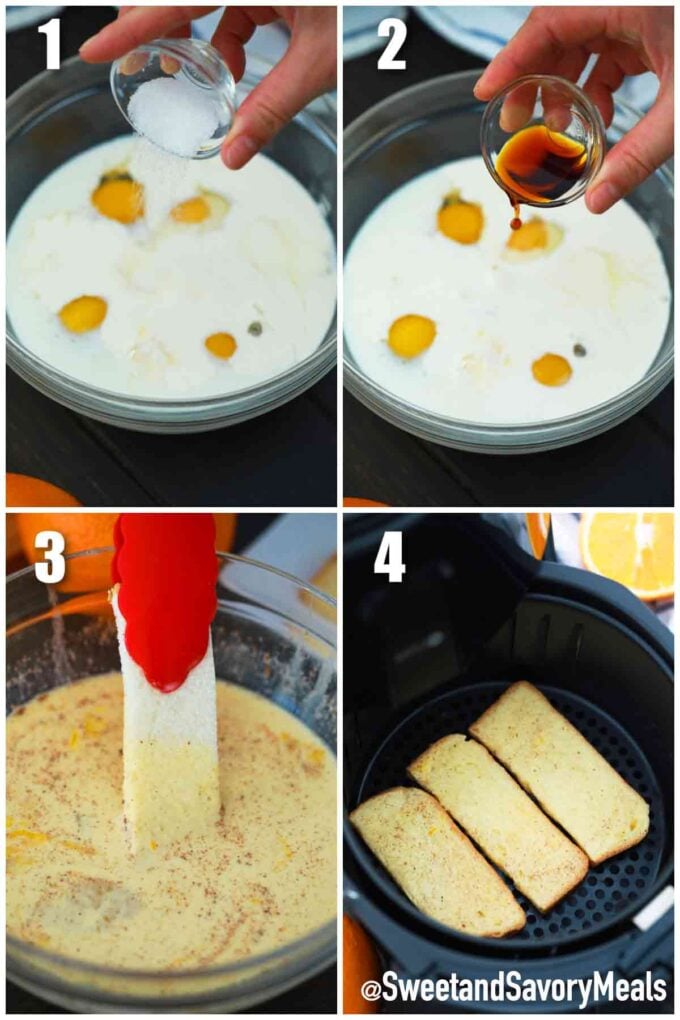 1
2
3
4
@SweetandSavoryMeals