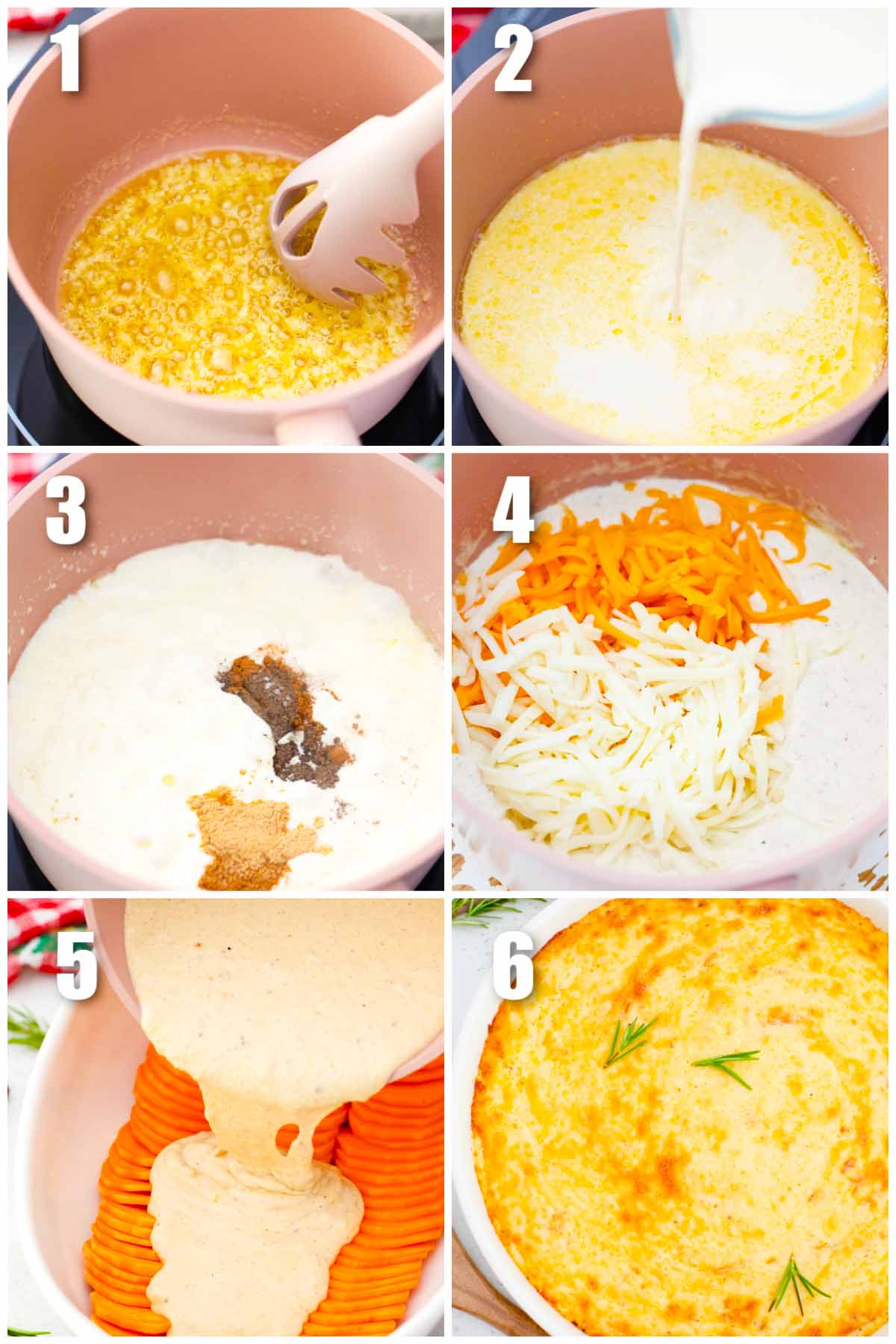 1

2

3

4

5

6